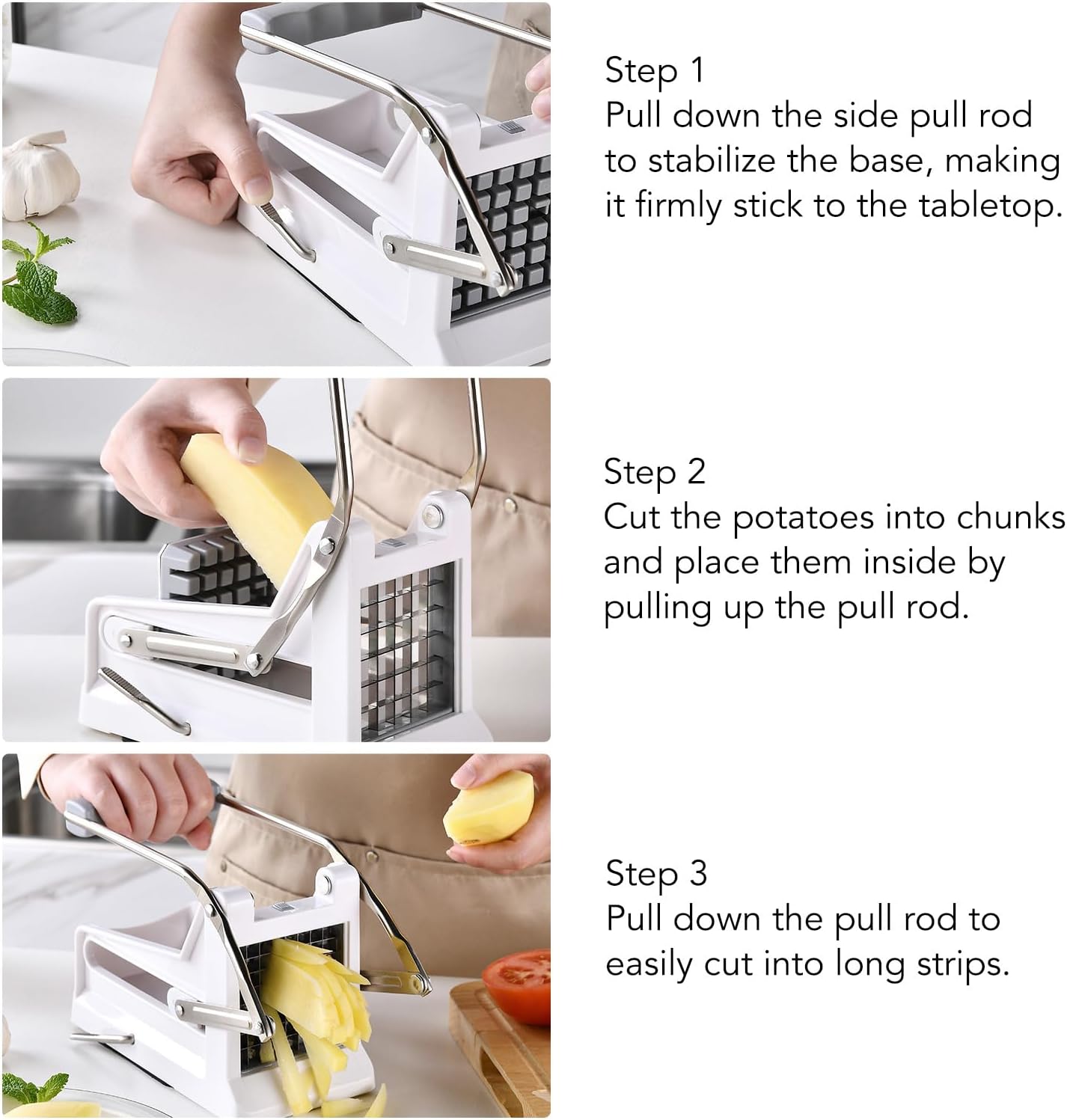 Step 1
Pull down the side pull rod to stabilize the base, making it firmly stick to the tabletop.

Step 2
Cut the potatoes into chunks and place them inside by pulling up the pull rod.

Step 3
Pull down the pull rod to easily cut into long strips.