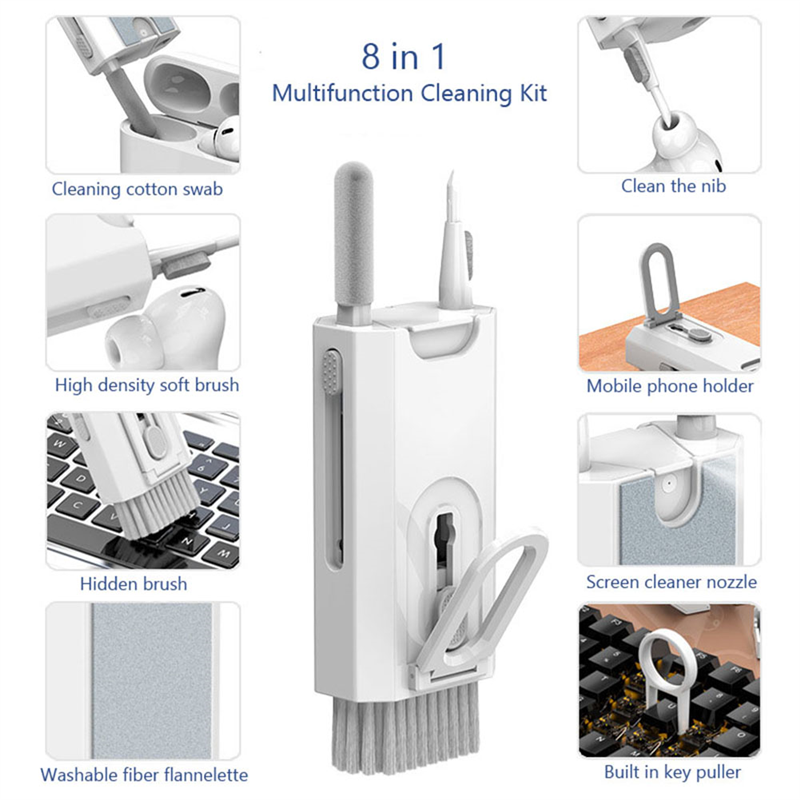 8 in 1
Multifunction Cleaning Kit

Cleaning cotton swab

High density soft brush

Hidden brush

Washable fiber flannelette

Clean the nib

Mobile phone holder

Screen cleaner nozzle

Built in key puller