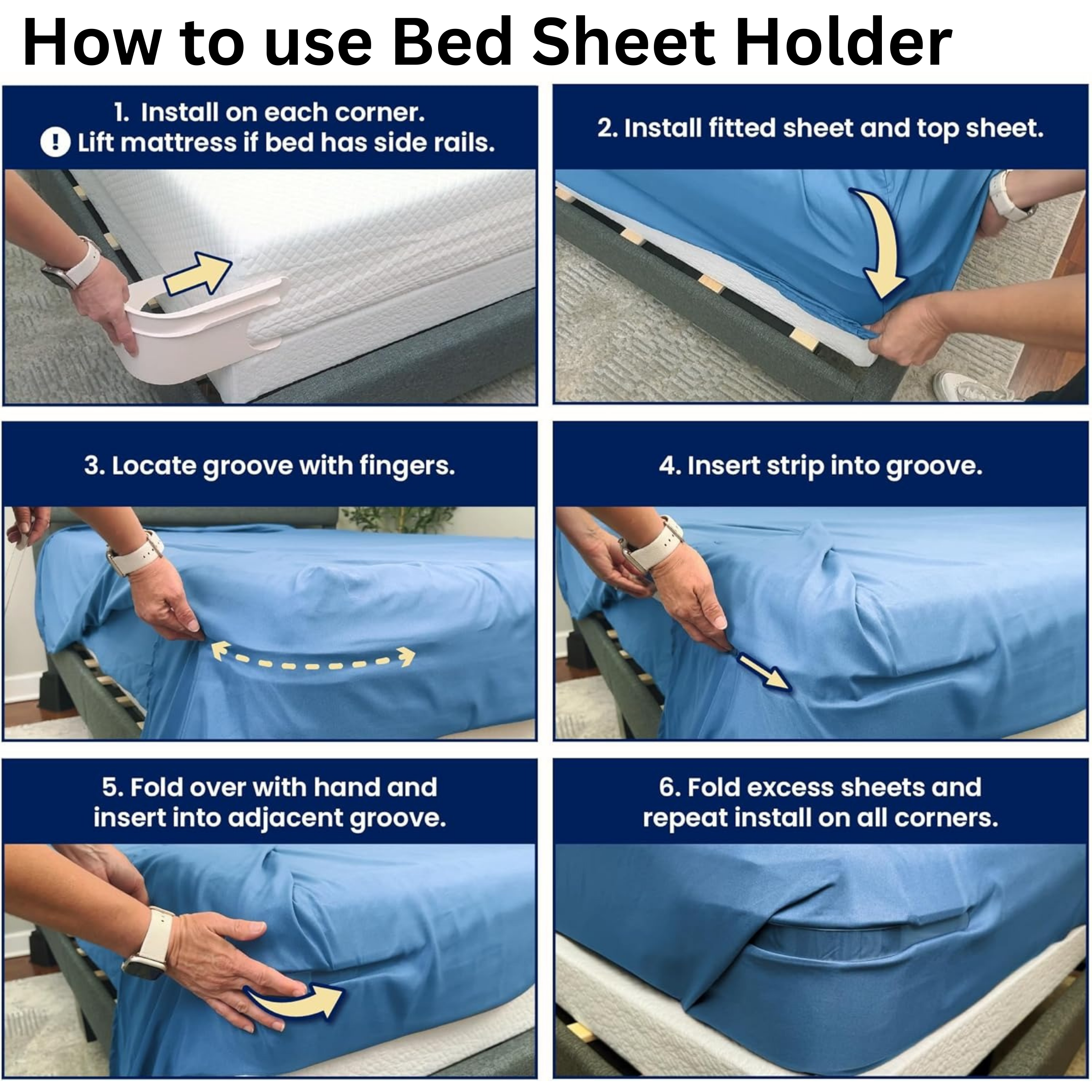 How to use Bed Sheet Holder

1. Install on each corner.
! Lift mattress if bed has side rails.

2. Install fitted sheet and top sheet.

3. Locate groove with fingers.

4. Insert strip into groove.

5. Fold over with hand and insert into adjacent groove.

6. Fold excess sheets and repeat install on all corners.